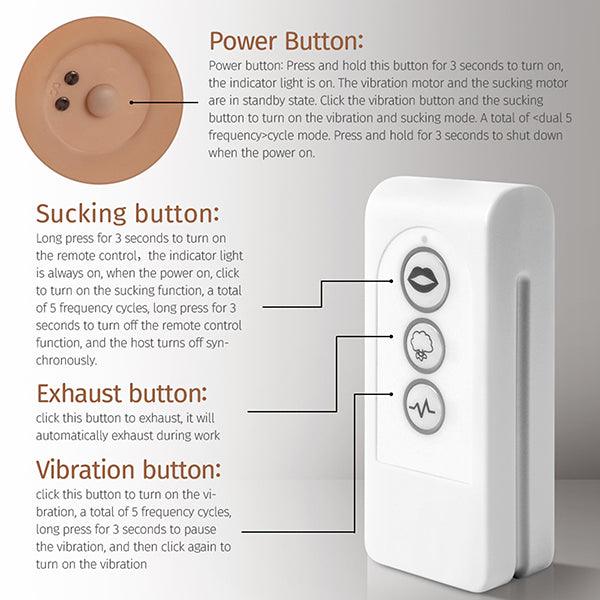 Power Button:

Power button: Press and hold this button for 3 seconds to turn on, the indicator light is on. The vibration motor and the sucking motor are in standby state. Click the vibration button and the sucking button to turn on the vibration and sucking mode. A total of <dual 5 frequency>cycle mode. Press and hold for 3 seconds to shut down when the power on.

Sucking button:

Long press for 3 seconds to turn on the remote control，the indicator light is always on, when the power on, click to turn on the sucking function, a total of 5 frequency cycles, long press for 3 seconds to turn off the remote control function, and the host turns off synchronously.

Exhaust button:

click this button to exhaust, it will automatically exhaust during work

Vibration button:

click this button to turn on the vibration, a total of 5 frequency cycles, long press for 3 seconds to pause the vibration, and then click again to turn on the vibration